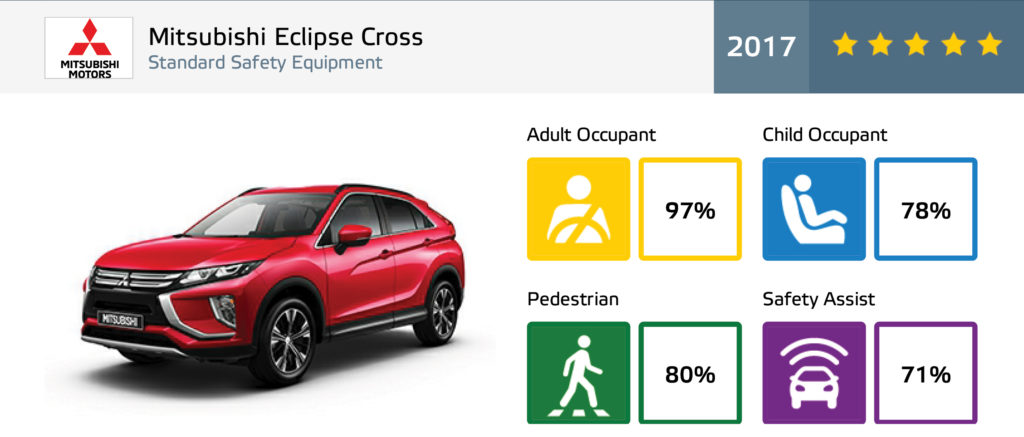 MITSUBISHI MOTORS

Mitsubishi Eclipse Cross
Standard Safety Equipment

2017

Adult Occupant
97%

Child Occupant
78%

MITSUBISHI

Pedestrian
80%

Safety Assist
71%